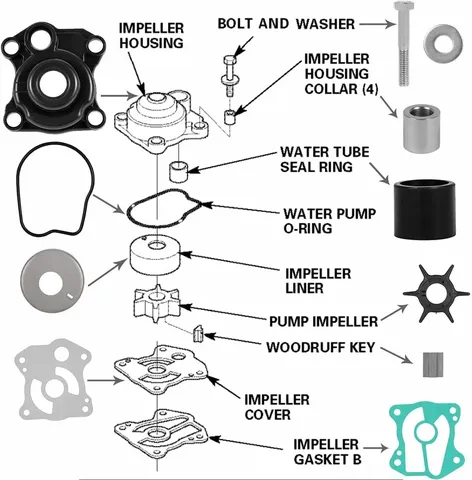 IMPELLER HOUSING

BOLT AND WASHER

IMPELLER HOUSING COLLAR (4)

WATER TUBE SEAL RING

WATER PUMP O-RING

IMPELLER LINER

PUMP IMPELLER

WOODRUFF KEY

IMPELLER COVER

IMPELLER GASKET B