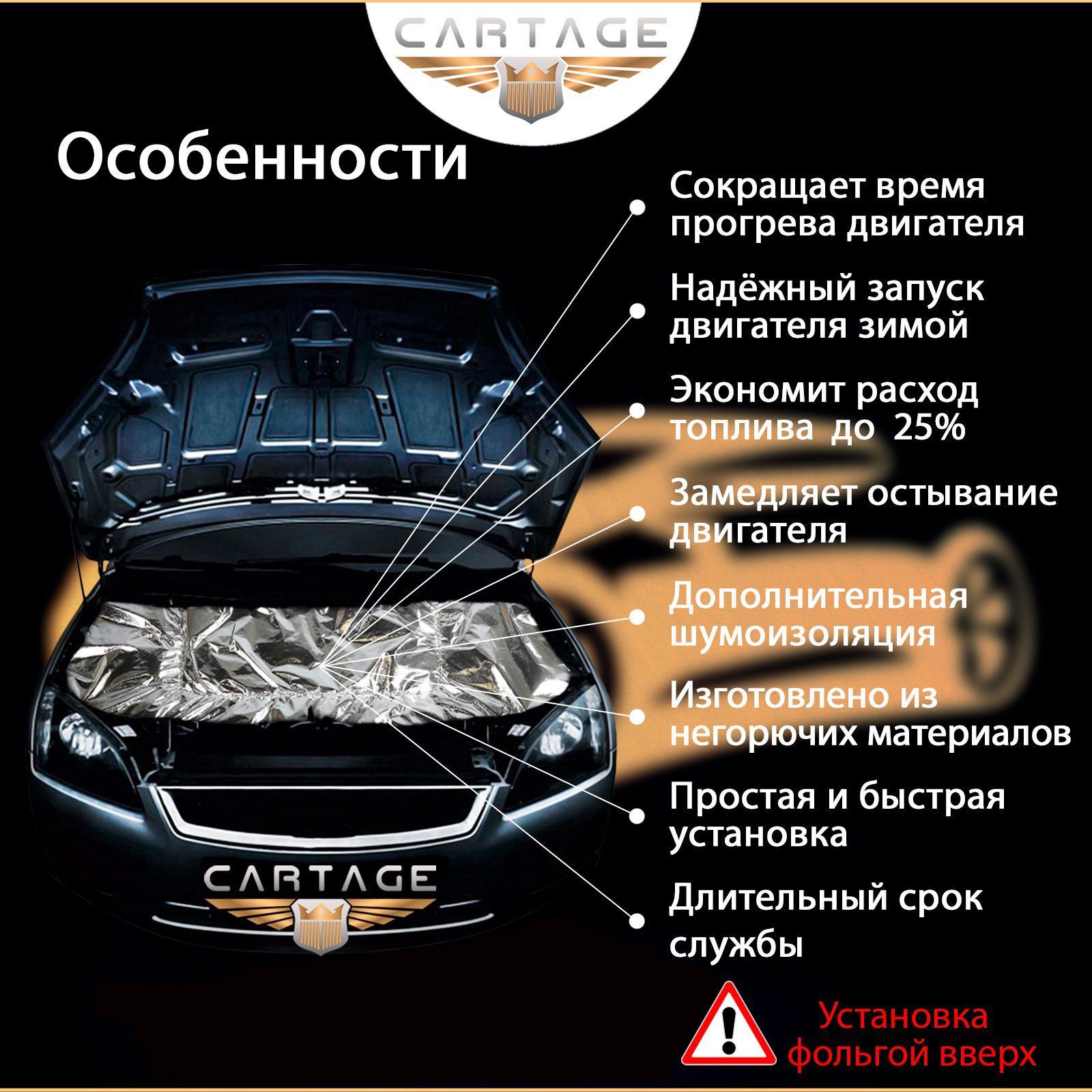 CARTAGE

Особенности

Сокращает время прогрева двигателя

Надёжный запуск двигателя зимой

Экономит расход топлива до 25%

Замедляет остывание двигателя

Дополнительная шумоизоляция

Изготовлено из негорючих материалов

Простая и быстрая установка

Длительный срок службы

CARTAGE

Установка фольгой вверх