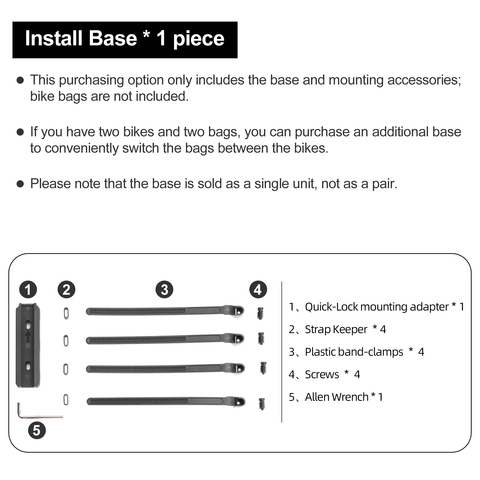 Install Base * 1 piece

● This purchasing option only includes the base and mounting accessories; bike bags are not included.

● If you have two bikes and two bags, you can purchase an additional base to conveniently switch the bags between the bikes.

● Please note that the base is sold as a single unit, not as a pair.

1

2

3

4

5

1、Quick-Lock mounting adapter * 1

2、Strap Keeper * 4

3、Plastic band-clamps * 4

4、Screws * 4

5、Allen Wrench * 1