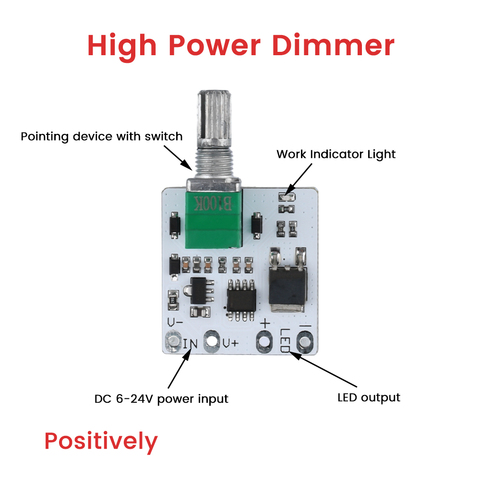 High Power Dimmer

Pointing device with switch

Work Indicator Light

B100K

V-

IN

V+

+

LED

-

DC 6-24V power input

LED output

Positively