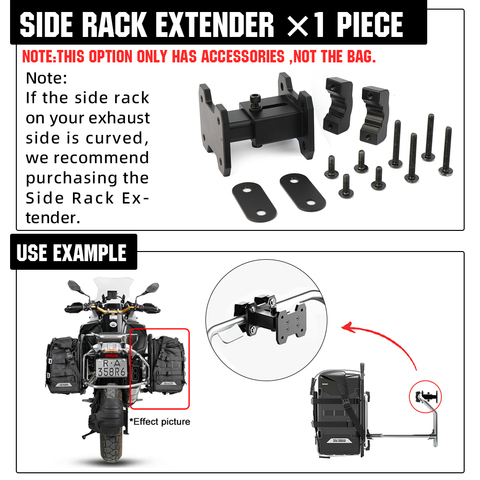 SIDE RACK EXTENDER ×1 PIECE

NOTE:THIS OPTION ONLY HAS ACCESSORIES ,NOT THE BAG.

Note:
If the side rack on your exhaust side is curved, we recommend purchasing the Side Rack Extender.

USE EXAMPLE

R·A 358R6

*Effect picture